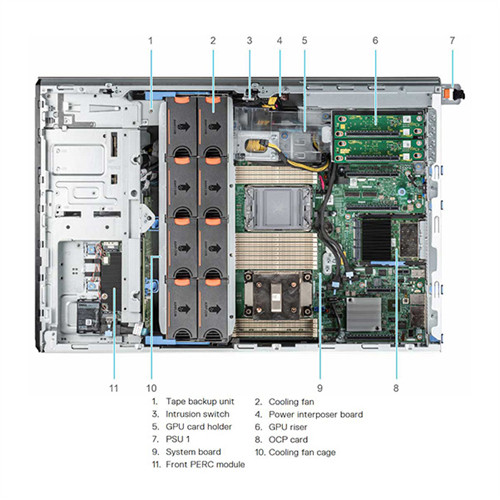 1 2 3 4 5 6 7

11 10 9 8

1. Tape backup unit
2. Cooling fan
3. Intrusion switch
4. Power interposer board
5. GPU card holder
6. GPU riser
7. PSU 1
8. OCP card
9. System board
10. Cooling fan cage
11. Front PERC module